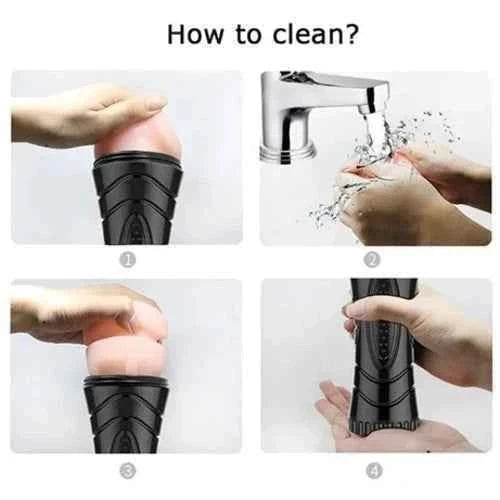 How to clean?

1

2

3

4